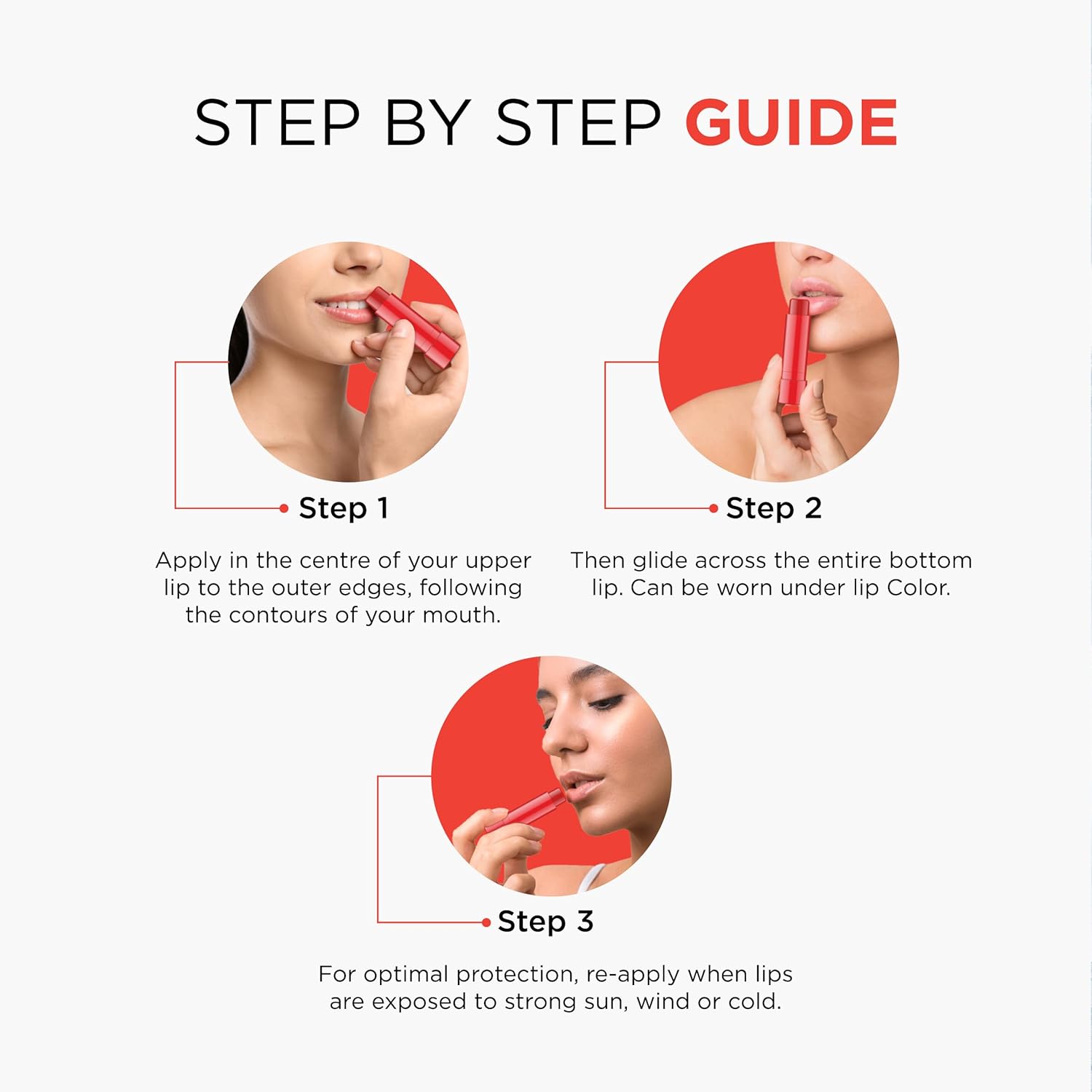 STEP BY STEP GUIDE

Step 1

Apply in the centre of your upper lip to the outer edges, following the contours of your mouth.

Step 2

Then glide across the entire bottom lip. Can be worn under lip Color.

Step 3

For optimal protection, re-apply when lips are exposed to strong sun, wind or cold.