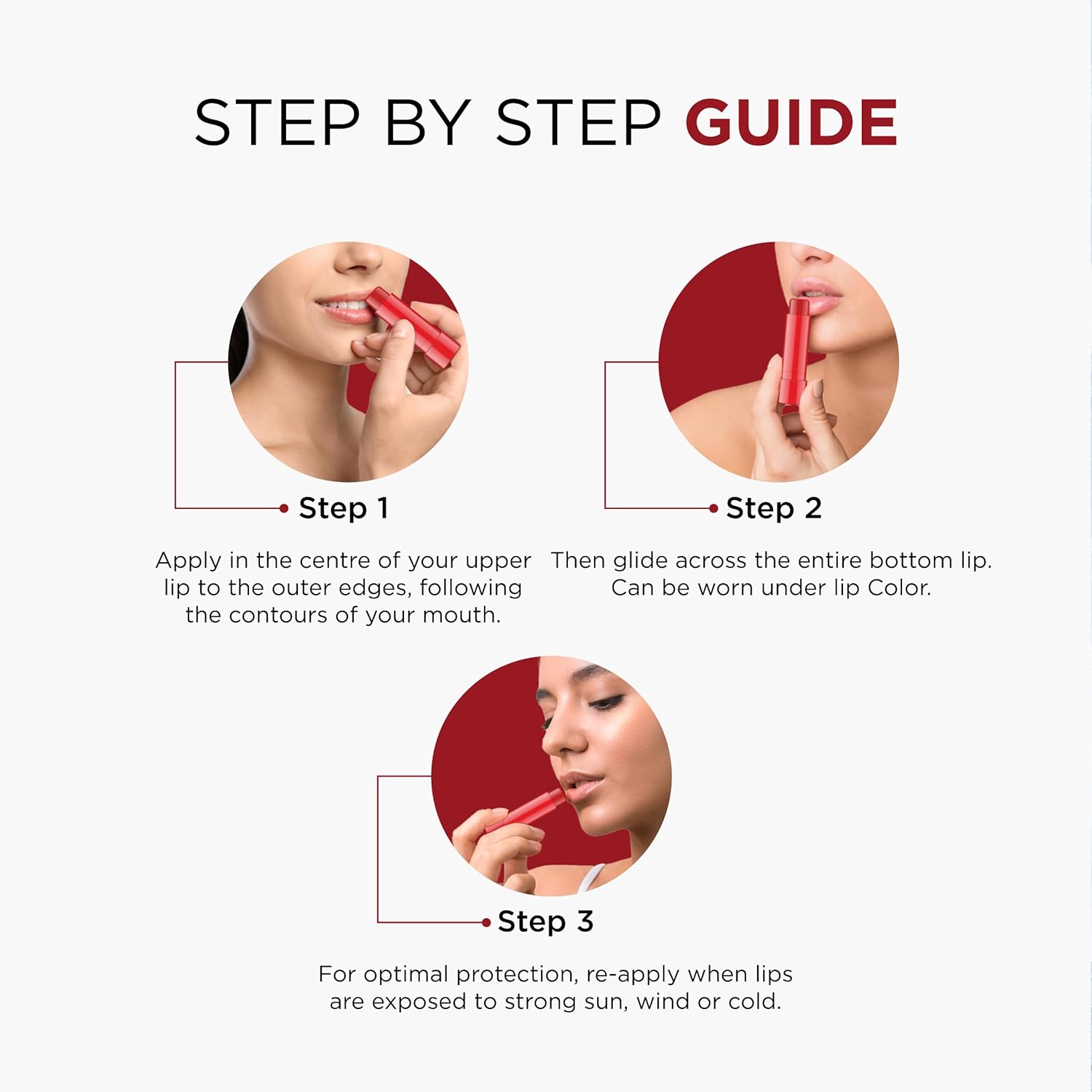 STEP BY STEP GUIDE

Step 1

Apply in the centre of your upper lip to the outer edges, following the contours of your mouth.

Step 2

Then glide across the entire bottom lip. Can be worn under lip Color.

Step 3

For optimal protection, re-apply when lips are exposed to strong sun, wind or cold.