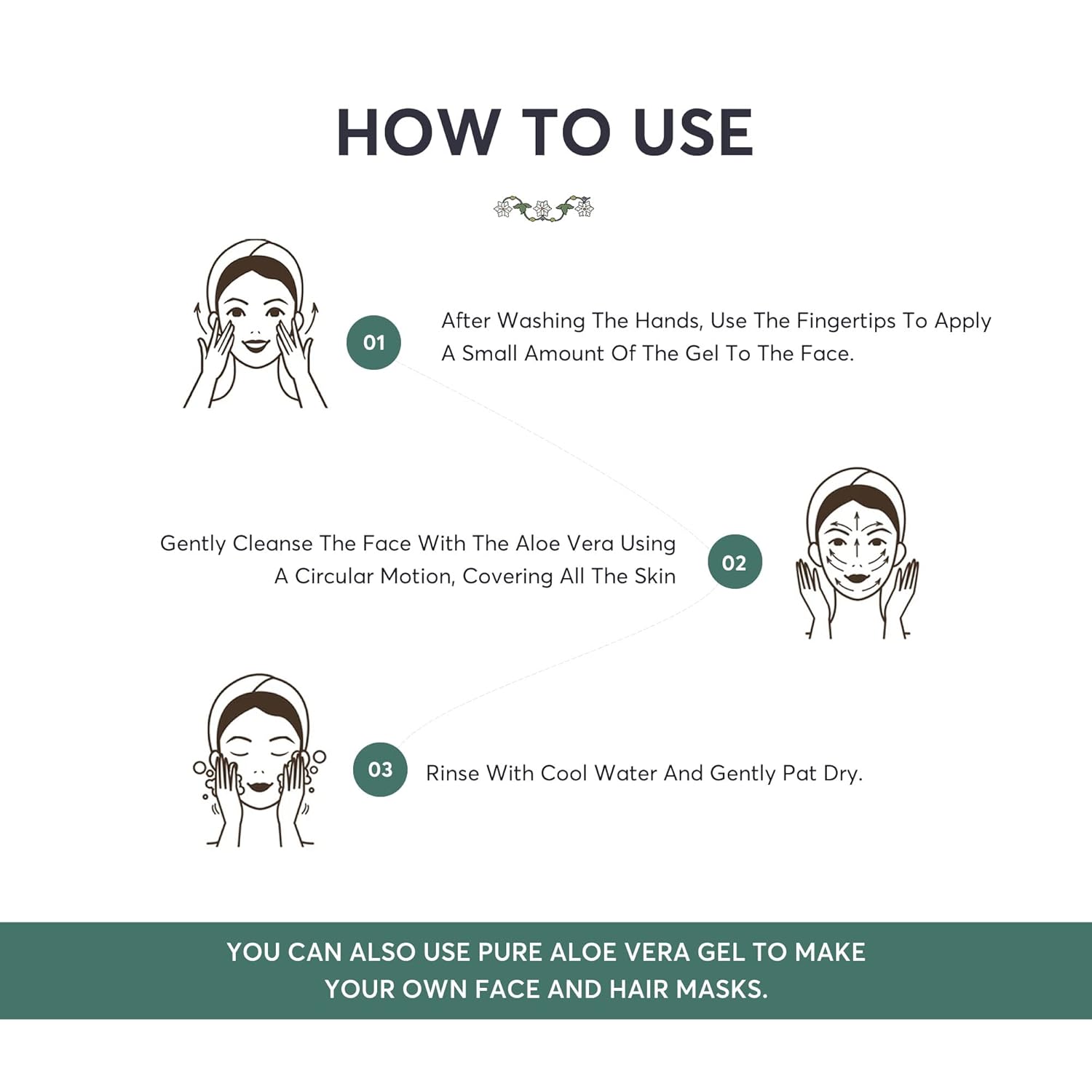 HOW TO USE

01

After Washing The Hands, Use The Fingertips To Apply A Small Amount Of The Gel To The Face.

Gently Cleanse The Face With The Aloe Vera Using A Circular Motion, Covering All The Skin

02

03

Rinse With Cool Water And Gently Pat Dry.

YOU CAN ALSO USE PURE ALOE VERA GEL TO MAKE YOUR OWN FACE AND HAIR MASKS.