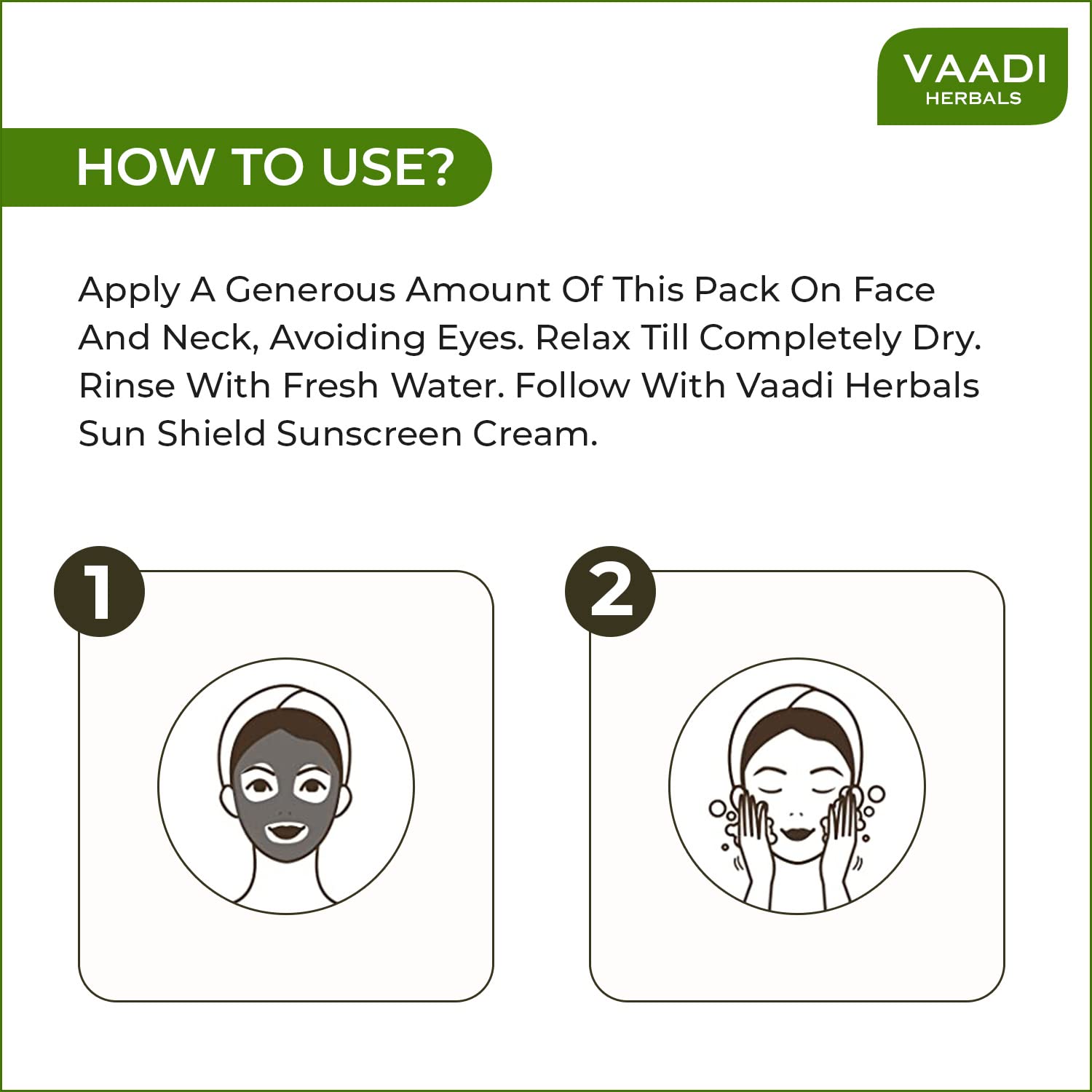 VAADI
HERBALS

HOW TO USE?

Apply A Generous Amount Of This Pack On Face And Neck, Avoiding Eyes. Relax Till Completely Dry. Rinse With Fresh Water. Follow With Vaadi Herbals Sun Shield Sunscreen Cream.

1

2